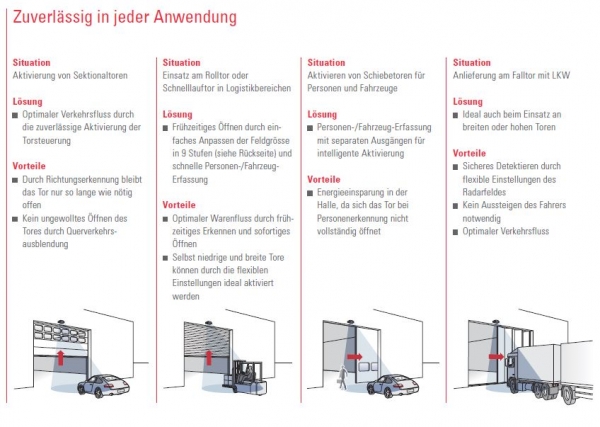 Zuverlässig in jeder Anwendung

Situation
Aktivierung von Sektionaltoren

Lösung
■ Optimaler Verkehrsfluss durch die zuverlässige Aktivierung der Torsteuerung

Vorteile
■ Durch Richtungserkennung bleibt das Tor nur so lange wie nötig offen
■ Kein ungewolltes Öffnen des Tores durch Querverkehrsausblendung

Situation
Einsatz am Rolltor oder Schnelllauftor in Logistikbereichen

Lösung
■ Frühzeitiges Öffnen durch einfaches Anpassen der Feldgrösse in 9 Stufen (siehe Rückseite) und schnelle Personen-/Fahrzeug-Erfassung

Vorteile
■ Optimaler Warenfluss durch frühzeitiges Erkennen und sofortiges Öffnen
■ Selbst niedrige und breite Tore können durch die flexiblen Einstellungen ideal aktiviert werden

Situation
Aktivieren von Schiebetoren für Personen und Fahrzeuge

Lösung
■ Personen-/Fahrzeug-Erfassung mit separaten Ausgängen für intelligente Aktivierung

Vorteile
■ Energieeinsparung in der Halle, da sich das Tor bei Personenerkennung nicht vollständig öffnet

Situation
Anlieferung am Falltor mit LKW

Lösung
■ Ideal auch beim Einsatz an breiten oder hohen Toren

Vorteile
■ Sicheres Detektieren durch flexible Einstellungen des Radarfeldes
■ Kein Aussteigen des Fahrers notwendig
■ Optimaler Verkehrsfluss