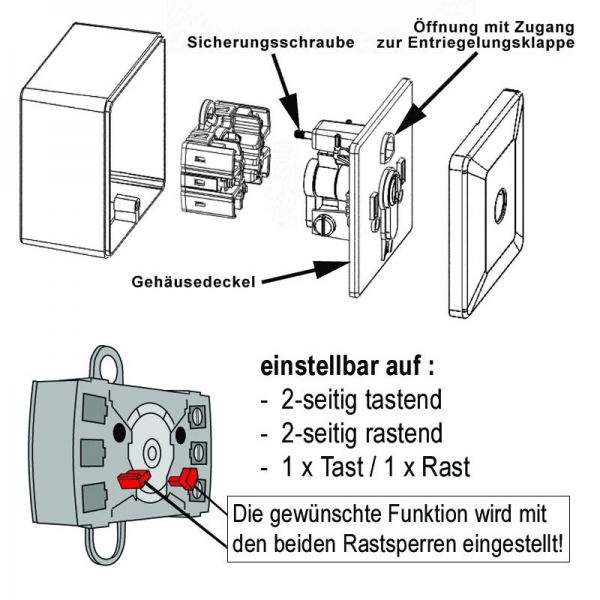 Sicherungsschraube

Öffnung mit Zugang zur Entriegelungsklappe

Gehäusedeckel

einstellbar auf :
- 2-seitig tastend
- 2-seitig rastend
- 1 x Tast / 1 x Rast

Die gewünschte Funktion wird mit den beiden Rastsperren eingestellt!